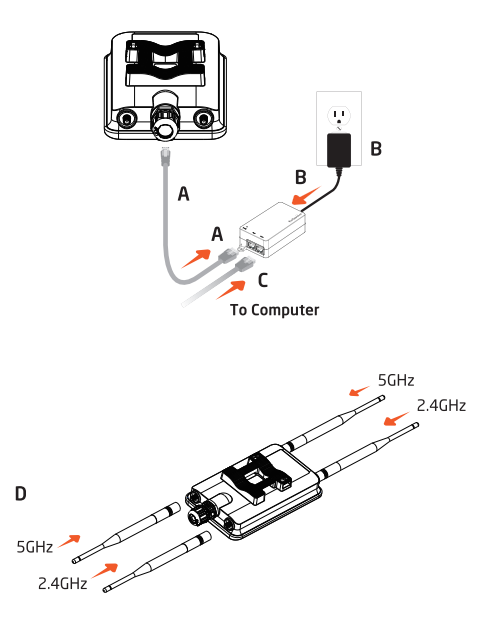 B

B

A

A

C

To Computer

5GHz

2.4GHz

D

5GHz

2.4GHz