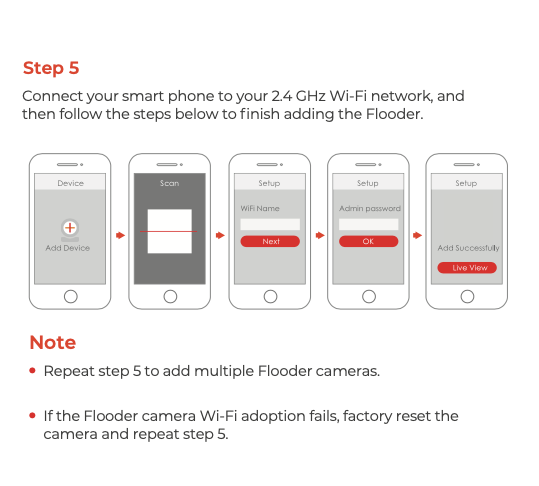 Step 5

Connect your smart phone to your 2.4 GHz Wi-Fi network, and then follow the steps below to finish adding the Flooder.

Device

Add Device

Scan

Setup

WiFi Name

Next

Setup

Admin password

OK

Setup

Add Successfully

Live View

Note

• Repeat step 5 to add multiple Flooder cameras.

• If the Flooder camera Wi-Fi adoption fails, factory reset the camera and repeat step 5.