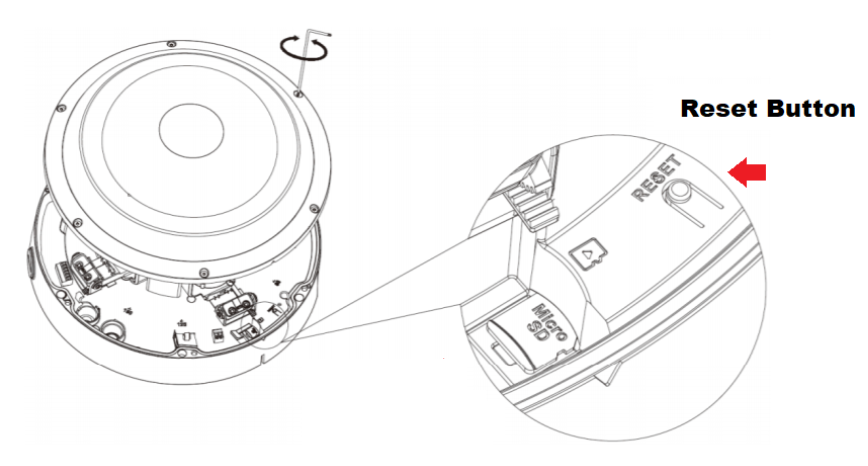 Reset Button

RESET

Micro SD