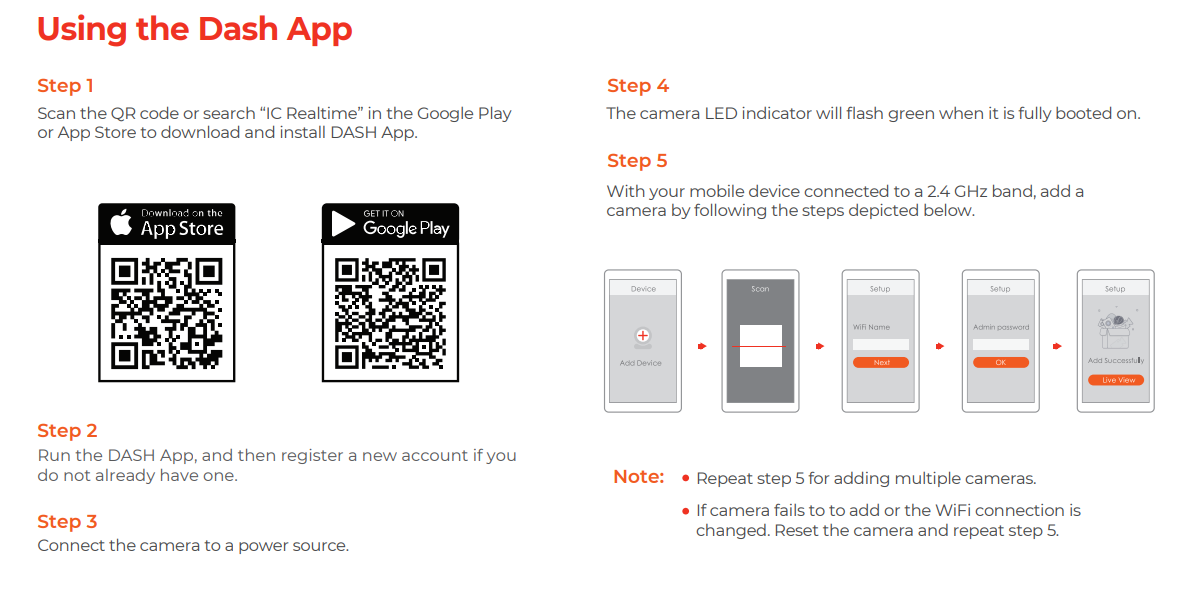 Using the Dash App

Step 1
Scan the QR code or search "IC Realtime" in the Google Play or App Store to download and install DASH App.

Download on the
App Store

GET IT ON
Google Play

Step 2
Run the DASH App, and then register a new account if you do not already have one.

Step 3
Connect the camera to a power source.

Step 4
The camera LED indicator will flash green when it is fully booted on.

Step 5
With your mobile device connected to a 2.4 GHz band, add a camera by following the steps depicted below.

Device
Add Device

Scan

Setup
WiFi Name
Next

Setup
Admin password
OK

Setup
Add Successfully
Live View

Note:
• Repeat step 5 for adding multiple cameras.
• If camera fails to to add or the WiFi connection is changed. Reset the camera and repeat step 5.